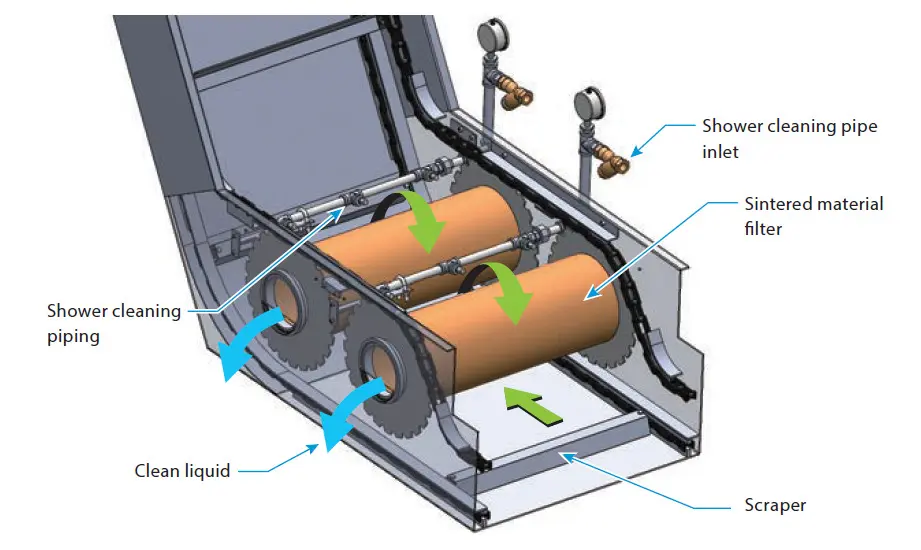 Shower cleaning pipe inlet

Sintered material filter

Shower cleaning piping

Clean liquid

Scraper