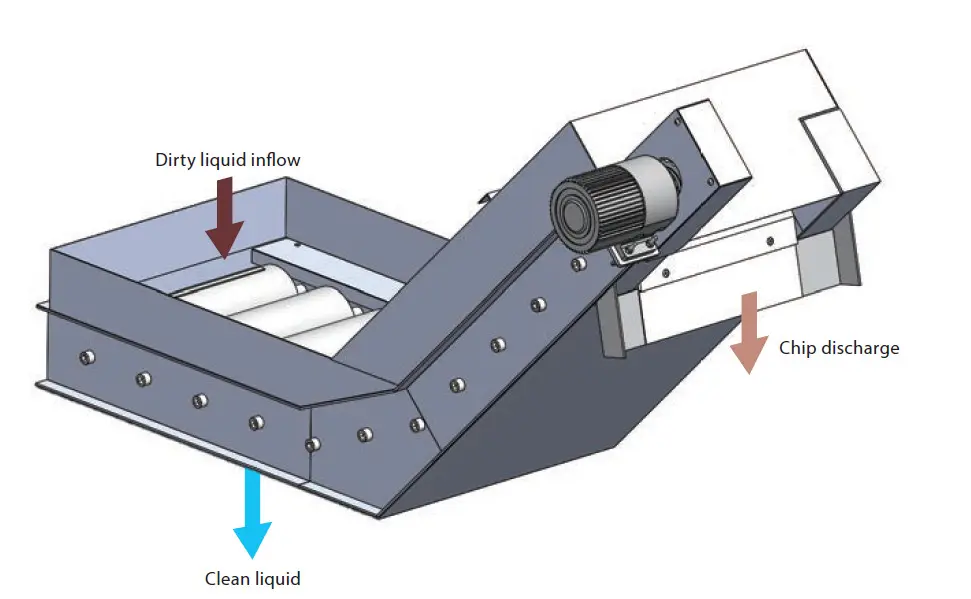 Dirty liquid inflow

Chip discharge

Clean liquid